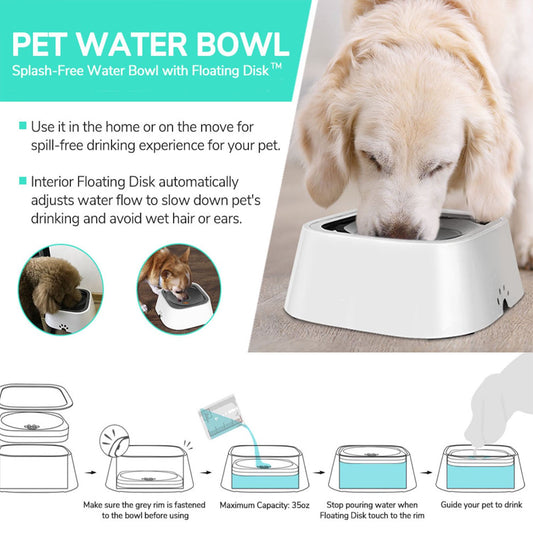 PET WATER BOWL
Splash-Free Water Bowl with Floating Disk™

Use it in the home or on the move for spill-free drinking experience for your pet.

Interior Floating Disk automatically adjusts water flow to slow down pet's drinking and avoid wet hair or ears.

Make sure the grey rim is fastened to the bowl before using

Maximum Capacity: 35oz

Stop pouring water when Floating Disk touch to the rim

Guide your pet to drink